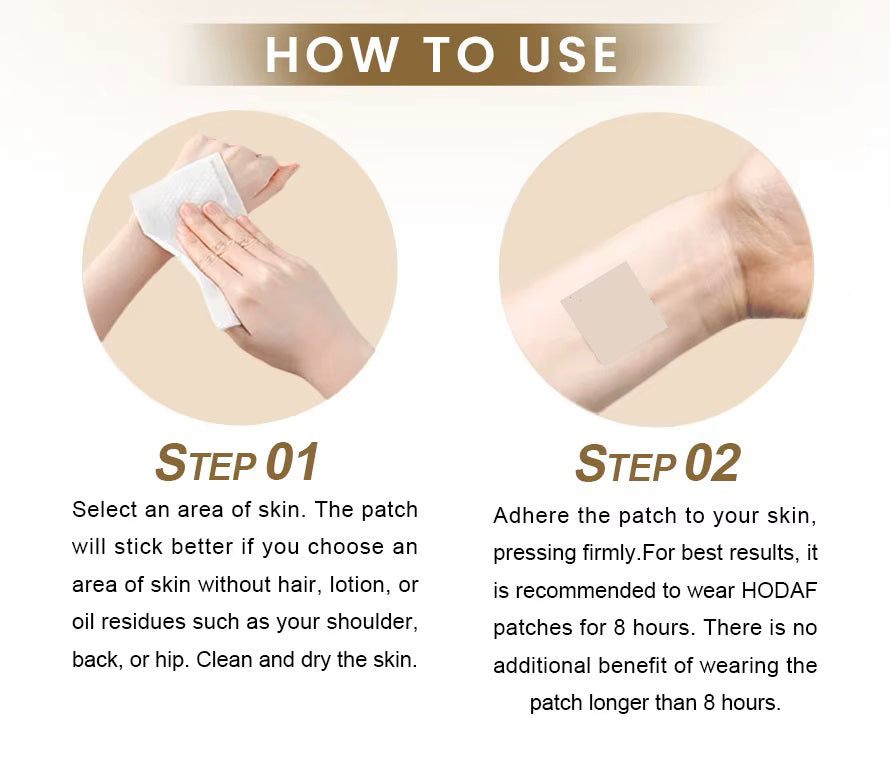 HOW TO USE

STEP 01

Select an area of skin. The patch will stick better if you choose an area of skin without hair, lotion, or oil residues such as your shoulder, back, or hip. Clean and dry the skin.

STEP 02

Adhere the patch to your skin, pressing firmly.For best results, it is recommended to wear HODAF patches for 8 hours. There is no additional benefit of wearing the patch longer than 8 hours.