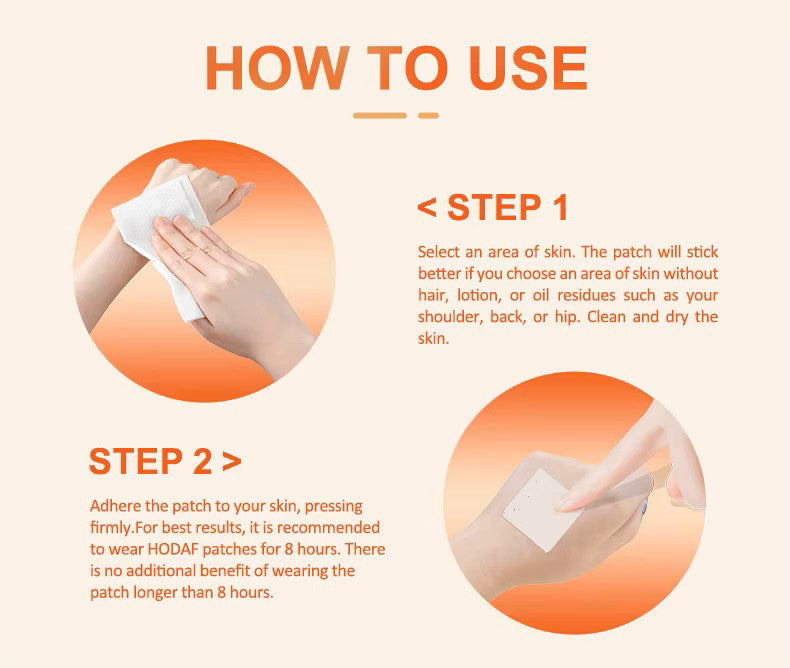 HOW TO USE

< STEP 1

Select an area of skin. The patch will stick better if you choose an area of skin without hair, lotion, or oil residues such as your shoulder, back, or hip. Clean and dry the skin.

STEP 2 >

Adhere the patch to your skin, pressing firmly.For best results, it is recommended to wear HODAF patches for 8 hours. There is no additional benefit of wearing the patch longer than 8 hours.